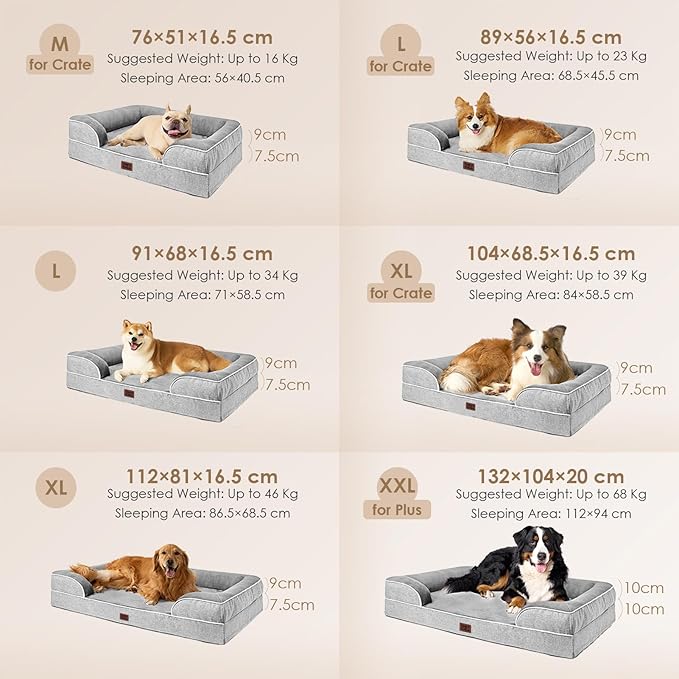 M
for Crate
76×51×16.5 cm
Suggested Weight: Up to 16 Kg
Sleeping Area: 56×40.5 cm
9cm
7.5cm

L
for Crate
89×56×16.5 cm
Suggested Weight: Up to 23 Kg
Sleeping Area: 68.5×45.5 cm
9cm
7.5cm

L
91×68×16.5 cm
Suggested Weight: Up to 34 Kg
Sleeping Area: 71×58.5 cm
9cm
7.5cm

XL
for Crate
104×68.5×16.5 cm
Suggested Weight: Up to 39 Kg
Sleeping Area: 84×58.5 cm
9cm
7.5cm

XL
112×81×16.5 cm
Suggested Weight: Up to 46 Kg
Sleeping Area: 86.5×68.5 cm
9cm
7.5cm

XXL
for Plus
132×104×20 cm
Suggested Weight: Up to 68 Kg
Sleeping Area: 112×94 cm
10cm
10cm